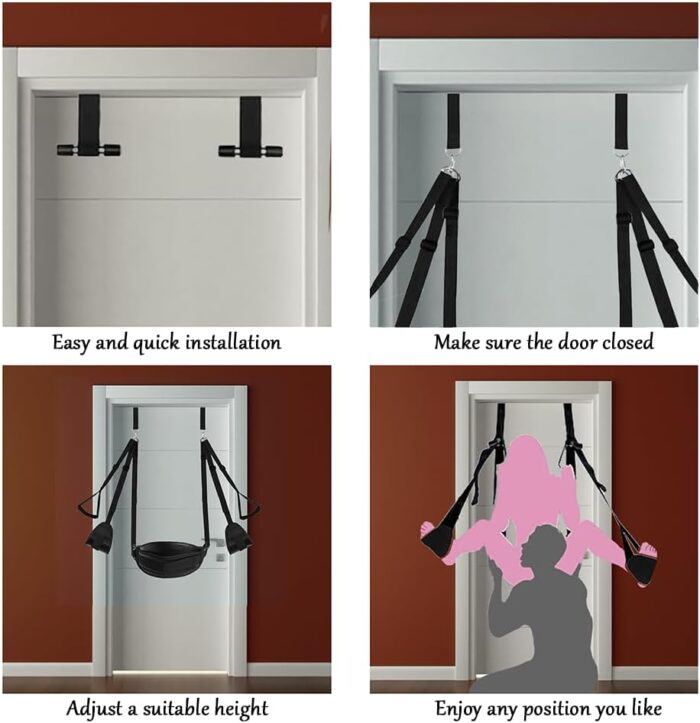 Easy and quick installation

Make sure the door closed

Adjust a suitable height

Enjoy any position you like