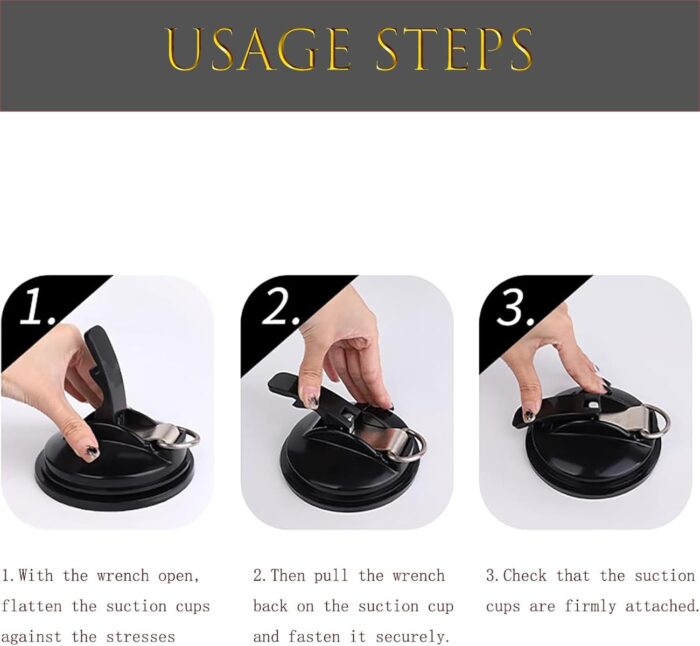 USAGE STEPS

1.

2.

3.

1. With the wrench open, flatten the suction cups against the stresses

2. Then pull the wrench back on the suction cup and fasten it securely.

3. Check that the suction cups are firmly attached.