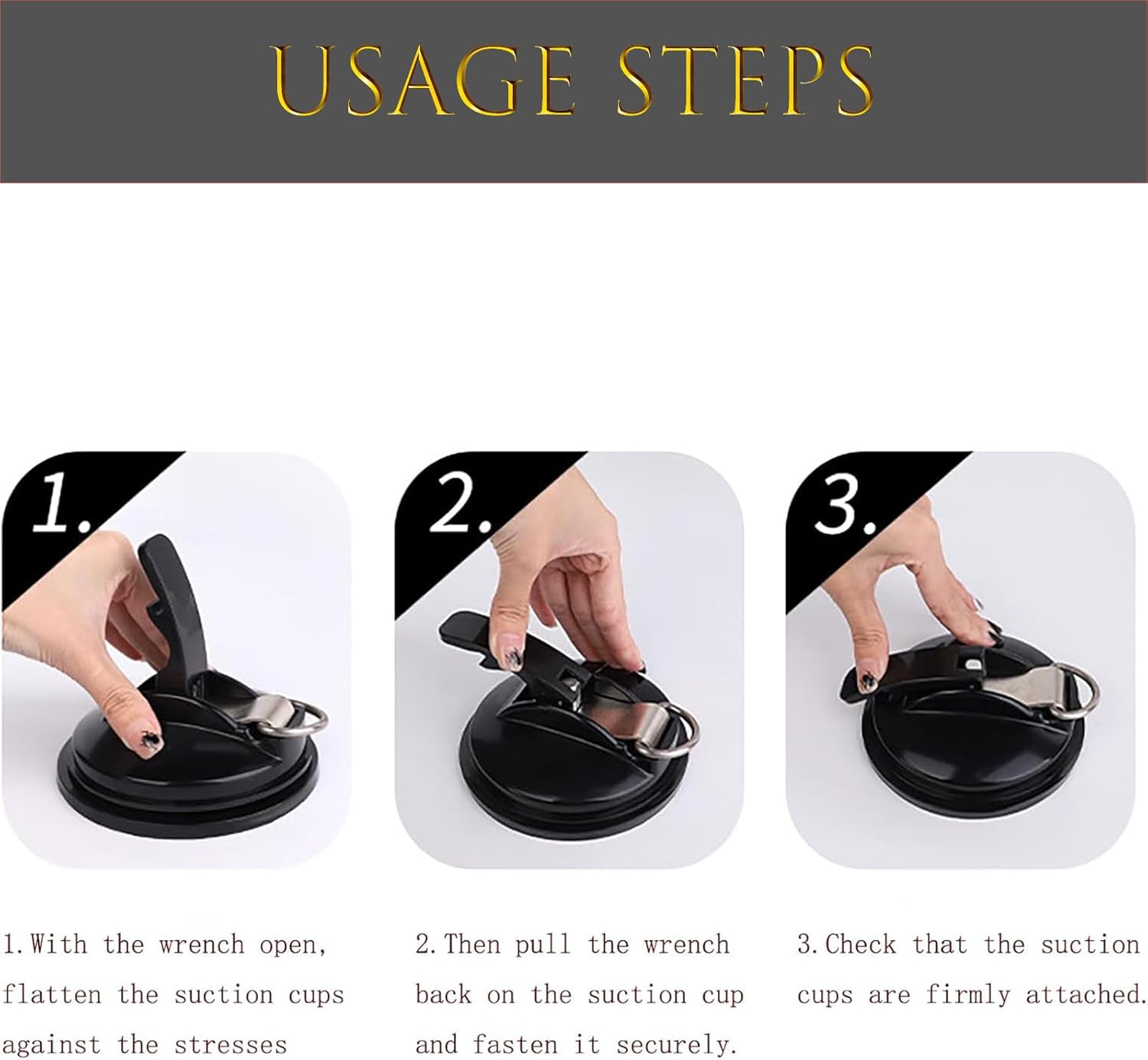 USAGE STEPS

1.

2.

3.

1.With the wrench open, flatten the suction cups against the stresses

2.Then pull the wrench back on the suction cup and fasten it securely.

3.Check that the suction cups are firmly attached.