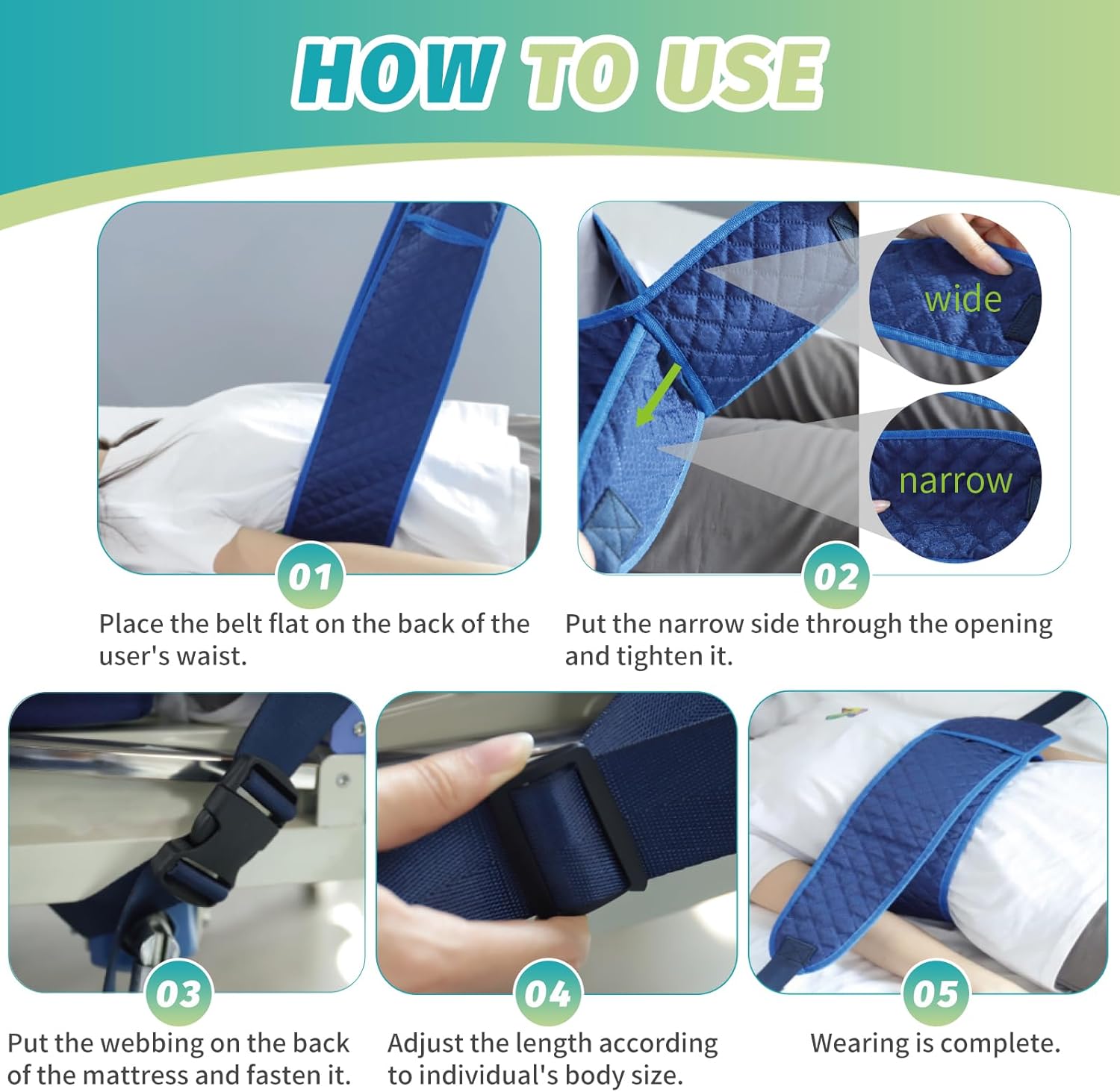 HOW TO USE

01

Place the belt flat on the back of the user's waist.

wide

narrow

02

Put the narrow side through the opening and tighten it.

03

Put the webbing on the back of the mattress and fasten it.

04

Adjust the length according to individual's body size.

05

Wearing is complete.