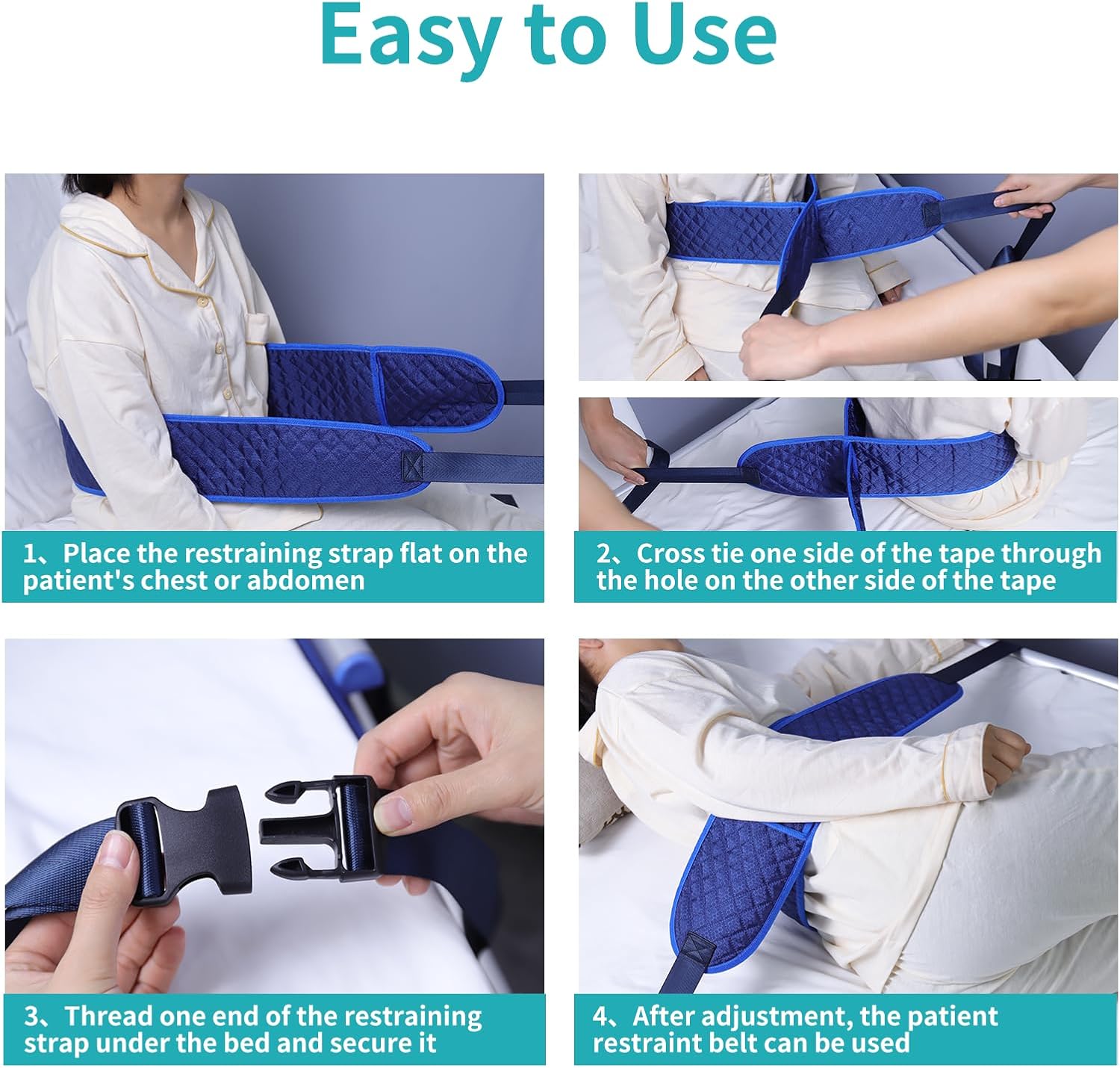 Easy to Use

1、Place the restraining strap flat on the patient's chest or abdomen

2、Cross tie one side of the tape through the hole on the other side of the tape

3、Thread one end of the restraining strap under the bed and secure it

4、After adjustment, the patient restraint belt can be used