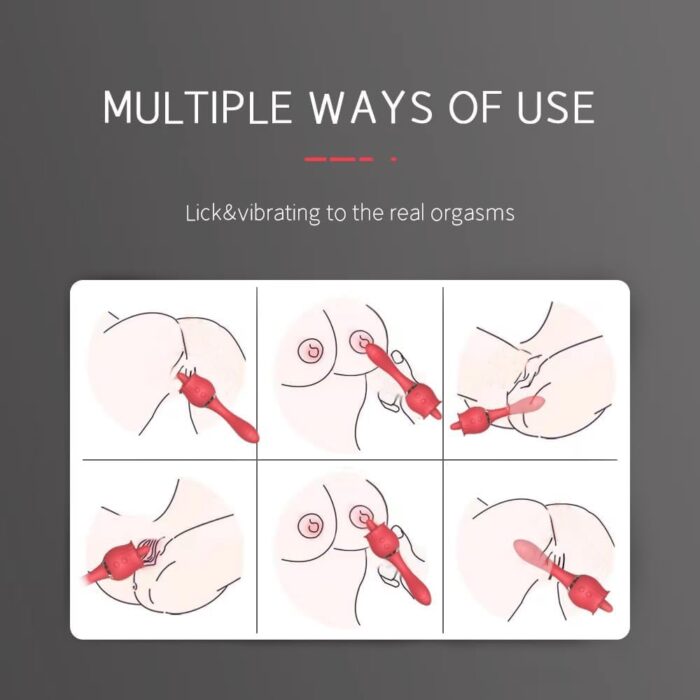 MULTIPLE WAYS OF USE

Lick&vibrating to the real orgasms