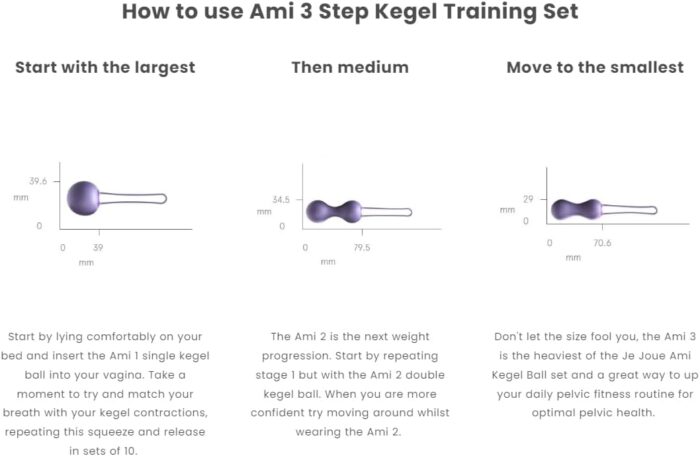 How to use Ami 3 Step Kegel Training Set

Start with the largest

39.6
mm
0

0 39
mm

Start by lying comfortably on your bed and insert the Ami 1 single kegel ball into your vagina. Take a moment to try and match your breath with your kegel contractions, repeating this squeeze and release in sets of 10.

Then medium

34.5
mm
0

0 79.5
mm

The Ami 2 is the next weight progression. Start by repeating stage 1 but with the Ami 2 double kegel ball. When you are more confident try moving around whilst wearing the Ami 2.

Move to the smallest

29
mm
0

0 70.6
mm

Don't let the size fool you, the Ami 3 is the heaviest of the Je Joue Ami Kegel Ball set and a great way to up your daily pelvic fitness routine for optimal pelvic health.