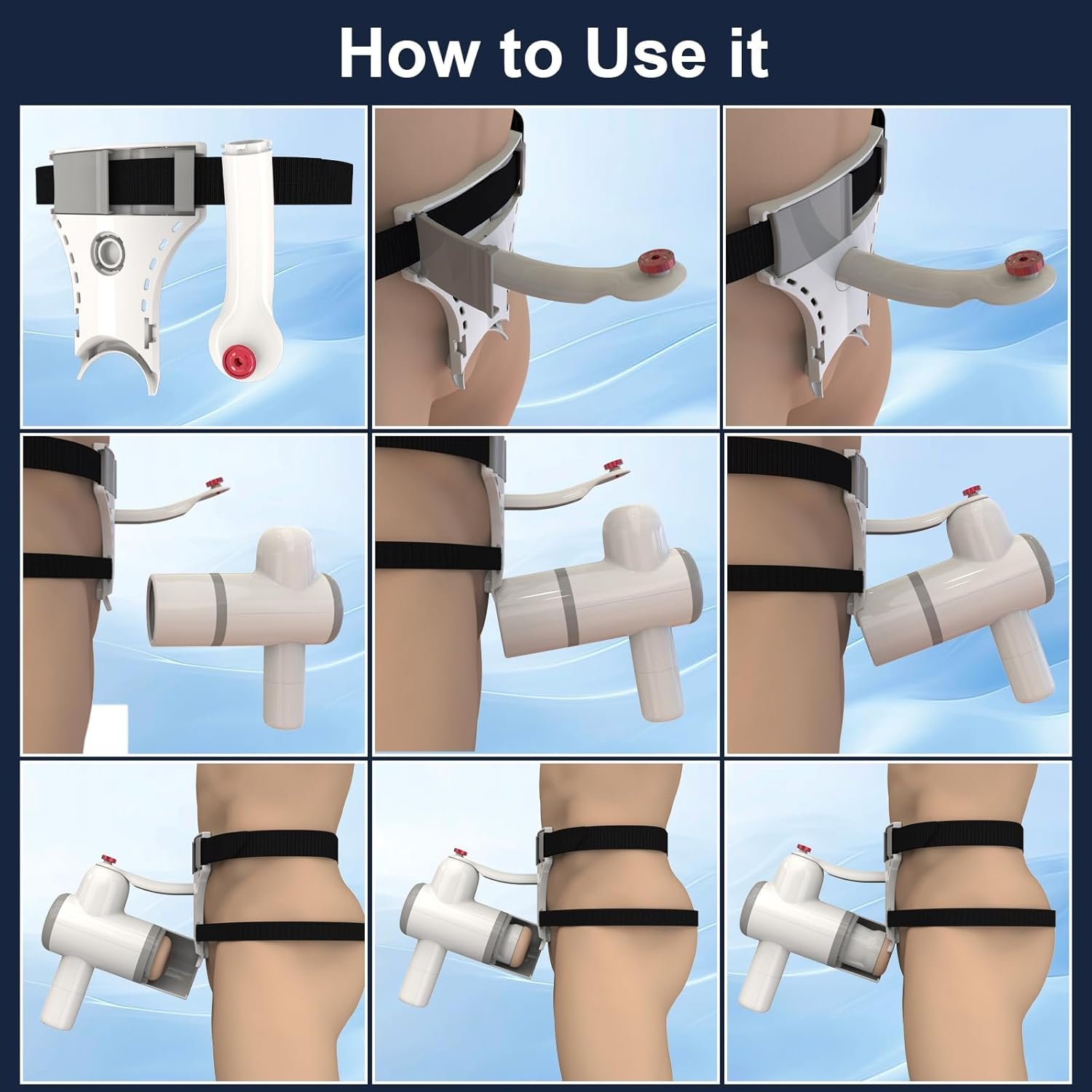 How to Use it