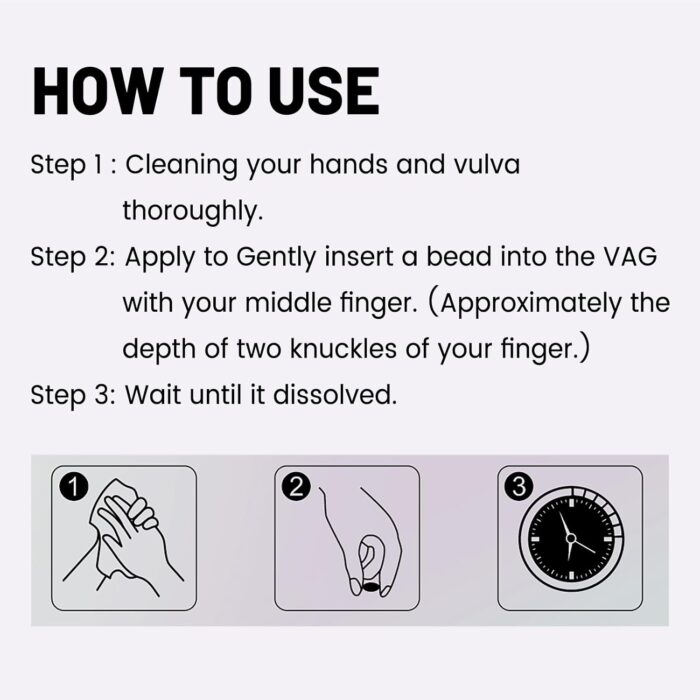 HOW TO USE

Step 1 : Cleaning your hands and vulva thoroughly.

Step 2: Apply to Gently insert a bead into the VAG with your middle finger. (Approximately the depth of two knuckles of your finger.)

Step 3: Wait until it dissolved.

1

2

3