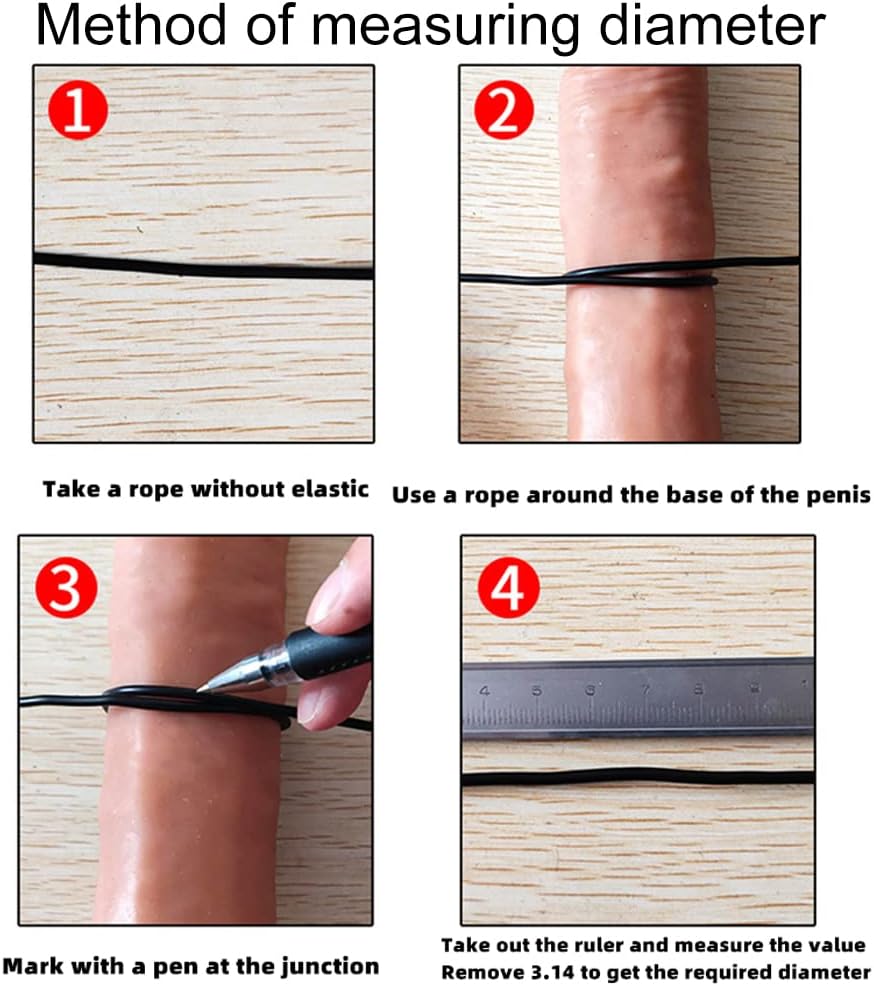 Method of measuring diameter

1

2

Take a rope without elastic

Use a rope around the base of the penis

3

4

4 5 6 7 8 9

Mark with a pen at the junction

Take out the ruler and measure the value
Remove 3.14 to get the required diameter