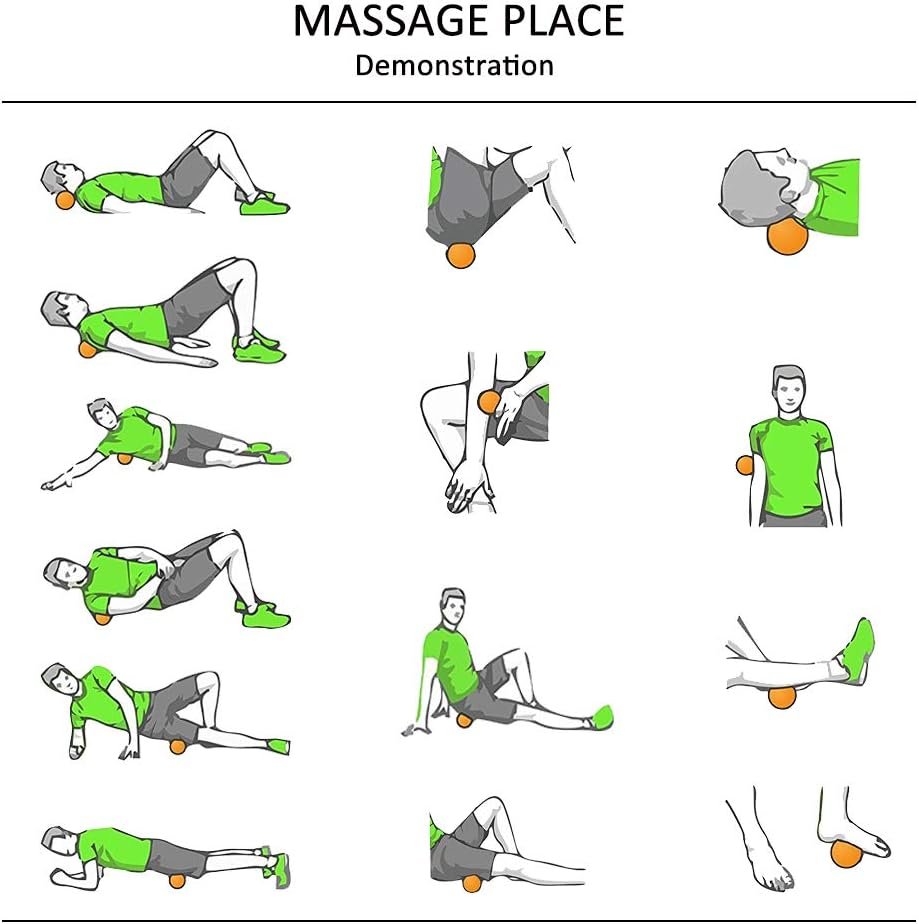 MASSAGE PLACE
Demonstration